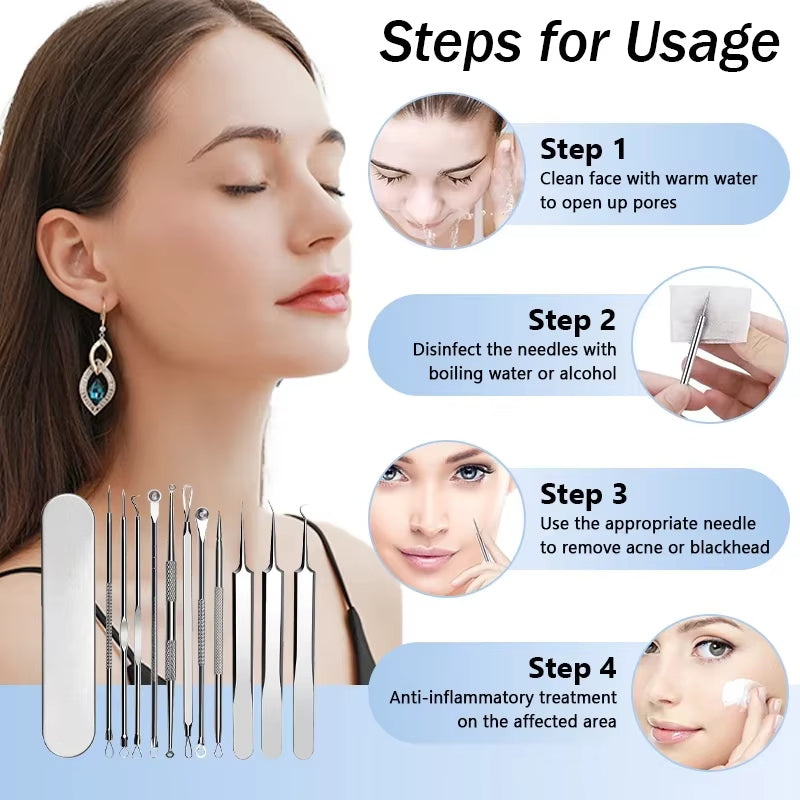 Steps for Usage

Step 1
Clean face with warm water to open up pores

Step 2
Disinfect the needles with boiling water or alcohol

Step 3
Use the appropriate needle to remove acne or blackhead

Step 4
Anti-inflammatory treatment on the affected area